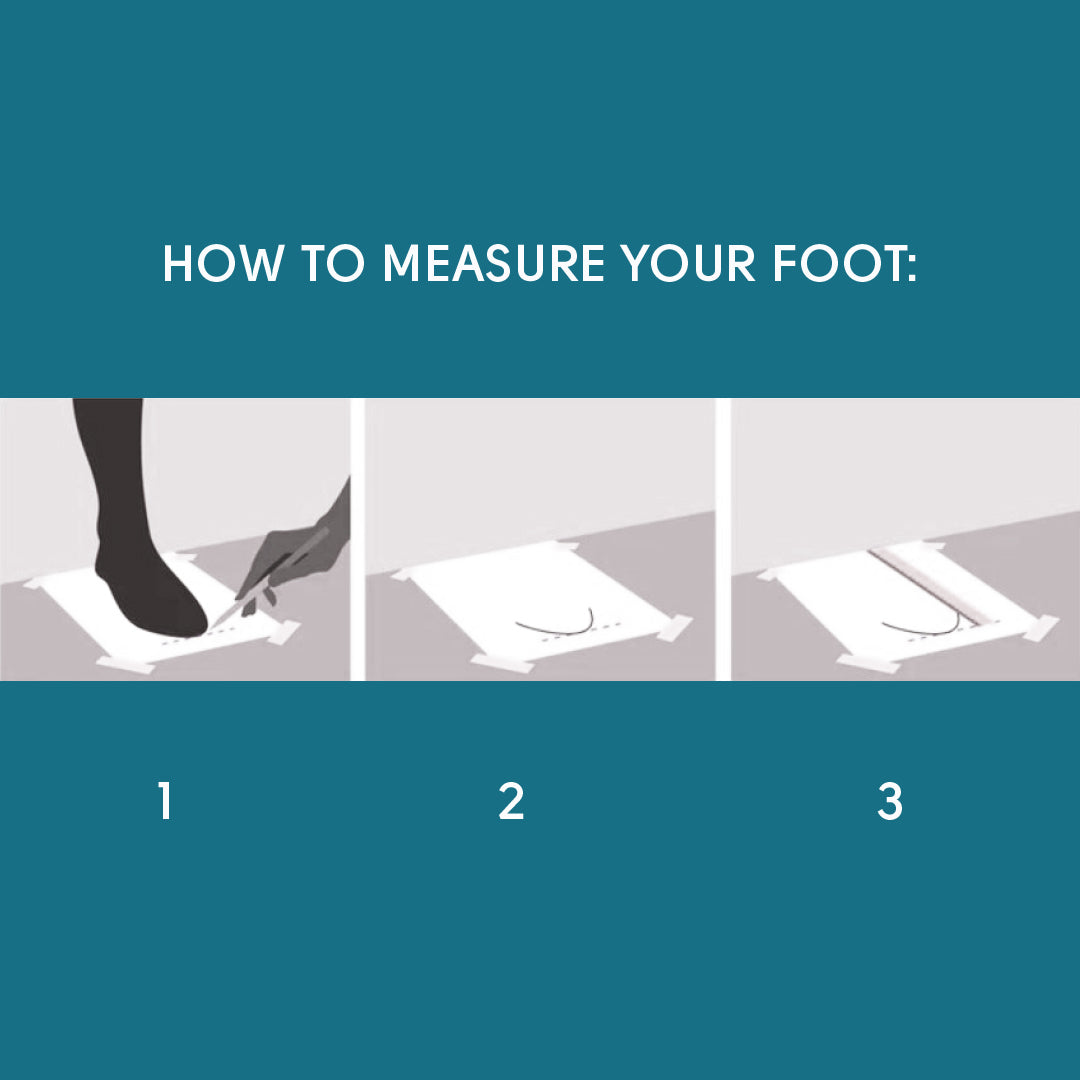 HOW TO MEASURE YOUR FOOT:

1

2

3